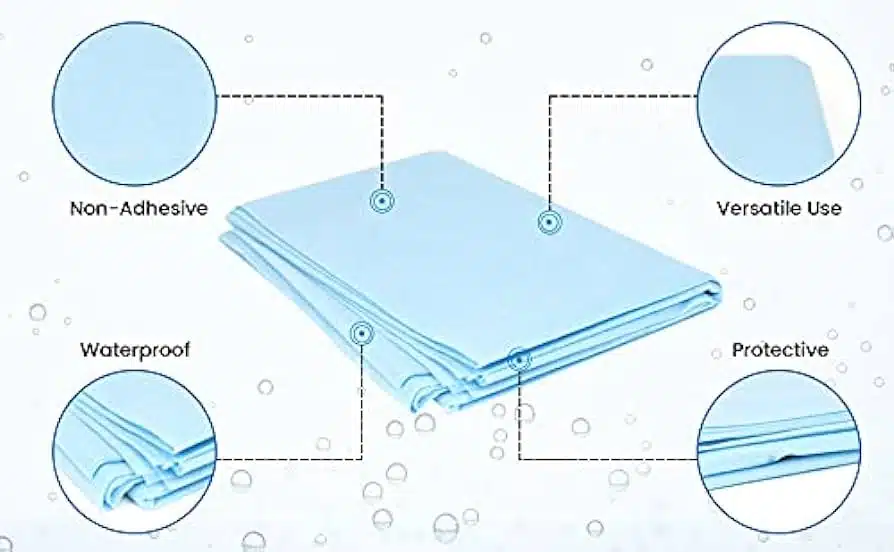 Non-Adhesive

Versatile Use

Waterproof

Protective